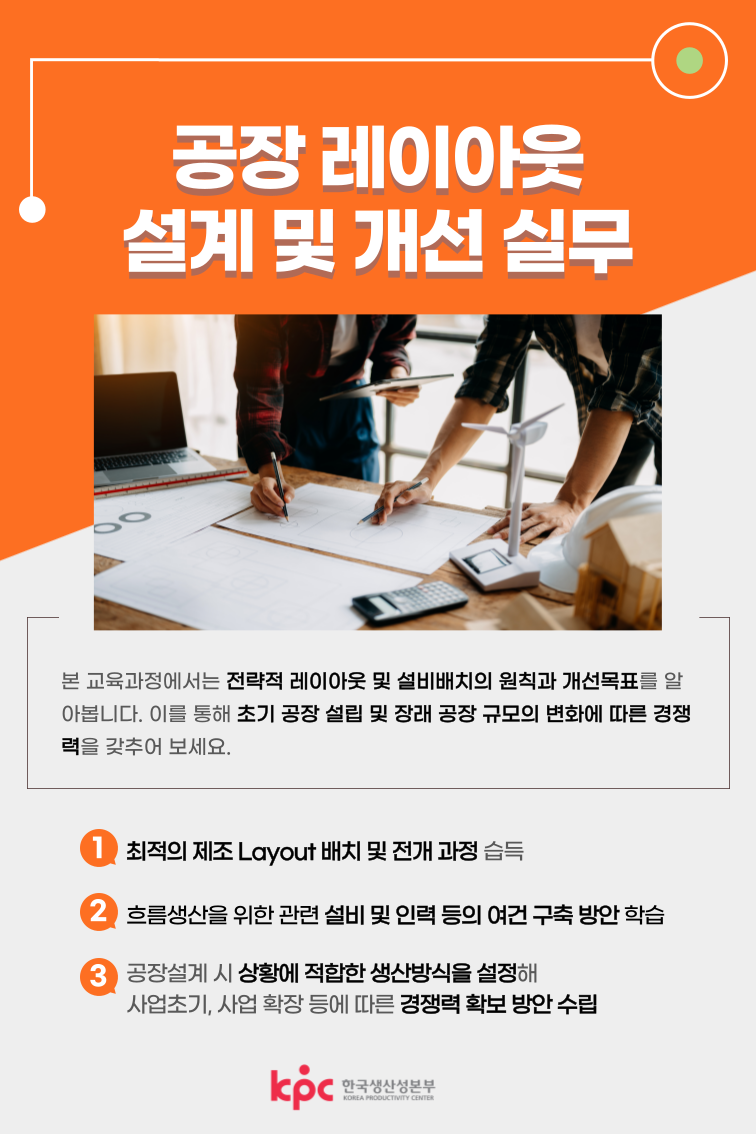 공장 레이아웃
설계 및 개선 실무

본 교육과정에서는 전략적 레이아웃 및 설비배치의 원칙과 개선목표를 알아봅니다. 이를 통해 초기 공장 설립 및 장래 공장 규모의 변화에 따른 경쟁력을 갖추어 보세요.

1 최적의 제조 Layout 배치 및 전개 과정 습득

2 흐름생산을 위한 관련 설비 및 인력 등의 여건 구축 방안 학습

3 공장설계 시 상황에 적합한 생산방식을 설정해 사업초기, 사업 확장 등에 따른 경쟁력 확보 방안 수립

kpc 한국생산성본부 KOREA PRODUCTIVITY CENTER